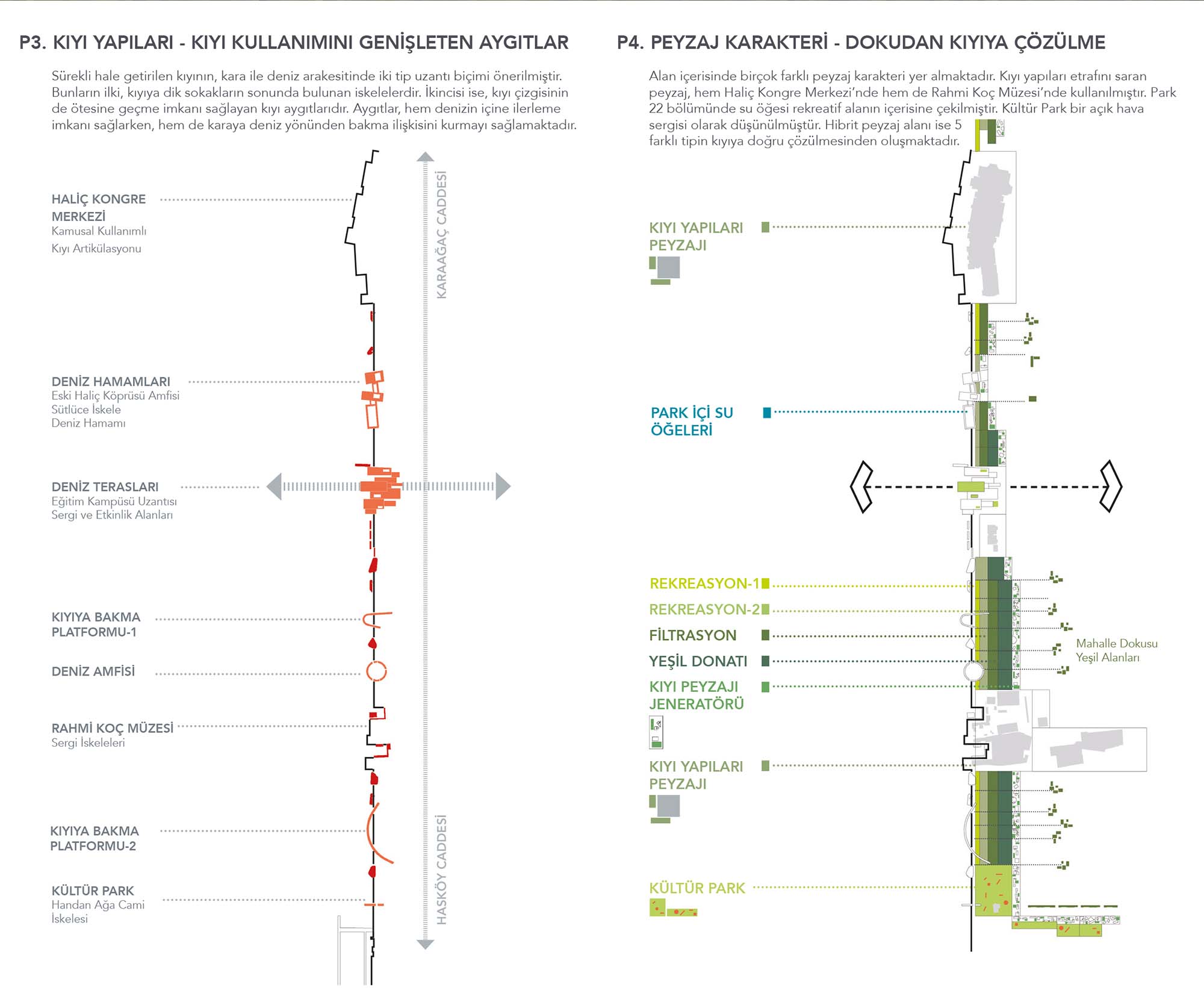 P3. KIYI YAPILARI - KIYI KULLANIMINI GENİŞLETEN AYGITLAR

Sürekli hale getirilen kıyının, kara ile deniz arakesitinde iki tip uzantı biçimi önerilmiştir. Bunların ilki, kıyıya dik sokakların sonunda bulunan iskelelerdir. İkincisi ise, kıyı çizgisinin de ötesine geçme imkanı sağlayan kıyı aygıtlarıdır. Aygıtlar, hem denizin içine ilerleme imkanı sağlarken, hem de karaya deniz yönünden bakma ilişkisini kurmayı sağlamaktadır.

HALİÇ KONGRE MERKEZİ
Kamusal Kullanımlı
Kıyı Artikülasyonu

DENİZ HAMAMLARI
Eski Haliç Köprüsü Amfisi
Sütlüce İskele
Deniz Hamamı

DENİZ TERASLARI
Eğitim Kampüsü Uzantısı
Sergi ve Etkinlik Alanları

KIYIYA BAKMA PLATFORMU-1

DENİZ AMFİSİ

RAHMİ KOÇ MÜZESİ
Sergi İskeleleri

KIYIYA BAKMA PLATFORMU-2

KÜLTÜR PARK
Handan Ağa Cami
İskelesi

KARAAĞAÇ CADDESİ

HASKÖY CADDESİ

P4. PEYZAJ KARAKTERİ - DOKUDAN KIYIYA ÇÖZÜLME

Alan içerisinde birçok farklı peyzaj karakteri yer almaktadır. Kıyı yapıları etrafını saran peyzaj, hem Haliç Kongre Merkezi'nde hem de Rahmi Koç Müzesi'nde kullanılmıştır. Park 22 bölümünde su öğesi rekreatif alanın içerisine çekilmiştir. Kültür Park bir açık hava sergisi olarak düşünülmüştür. Hibrit peyzaj alanı ise 5 farklı tipin kıyıya doğru çözülmesinden oluşmaktadır.

KIYI YAPILARI PEYZAJI

PARK İÇİ SU ÖĞELERİ

REKREASYON-1

REKREASYON-2

FİLTRASYON

YEŞİL DONATI

KIYI PEYZAJI JENERATÖRÜ

KIYI YAPILARI PEYZAJI

KÜLTÜR PARK

Mahalle Dokusu
Yeşil Alanları